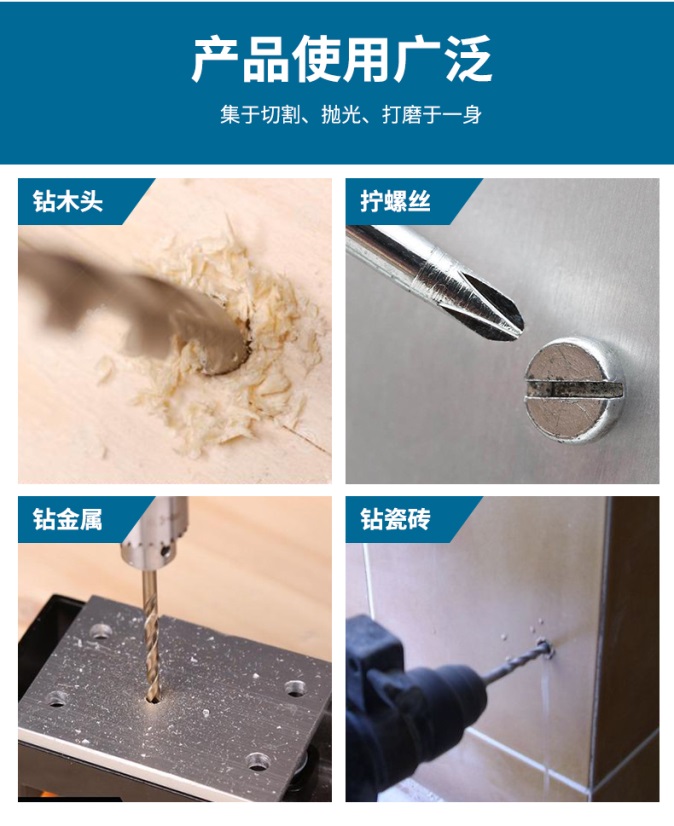 产品使用广泛

集于切割、抛光、打磨于一身

钻木头

拧螺丝

钻金属

钻瓷砖