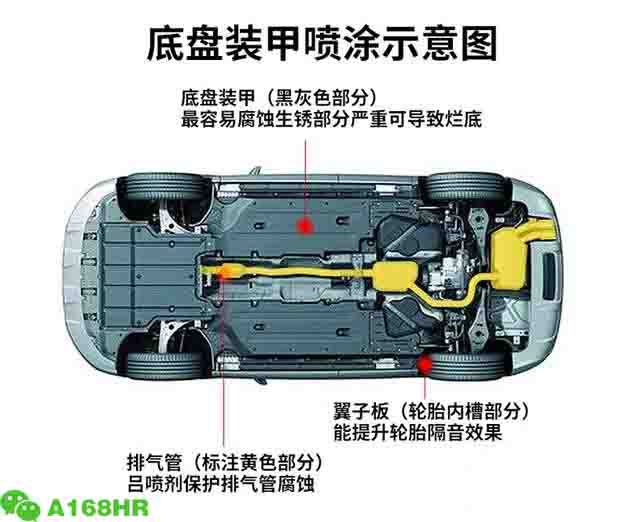 底盘装甲喷涂示意图

底盘装甲（黑灰色部分）
最容易腐蚀生锈部分严重可导致烂底

翼子板（轮胎内槽部分）
能提升轮胎隔音效果

排气管（标注黄色部分）
吕喷剂保护排气管腐蚀

A168HR